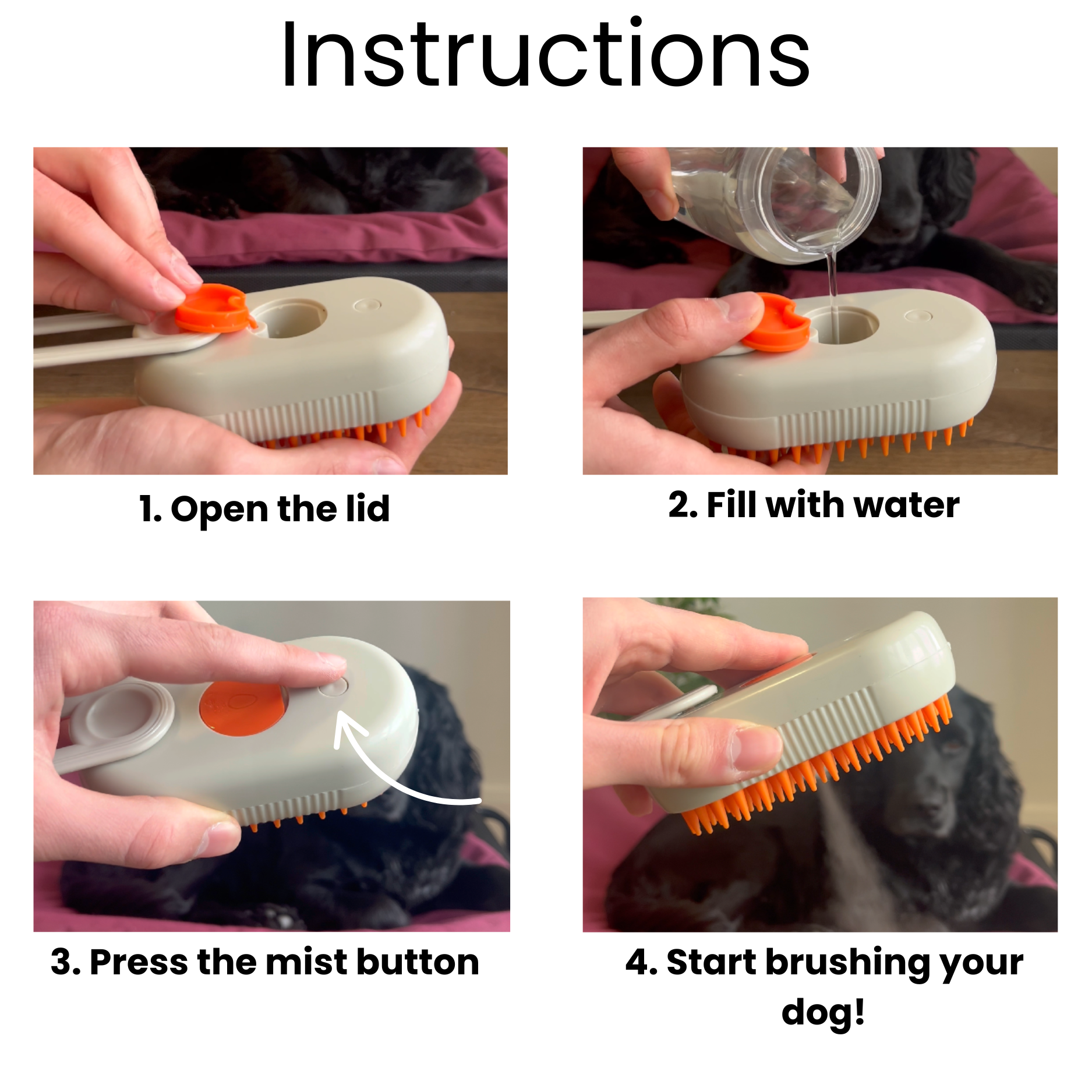 Instructions

1. Open the lid

2. Fill with water

3. Press the mist button

4. Start brushing your dog!